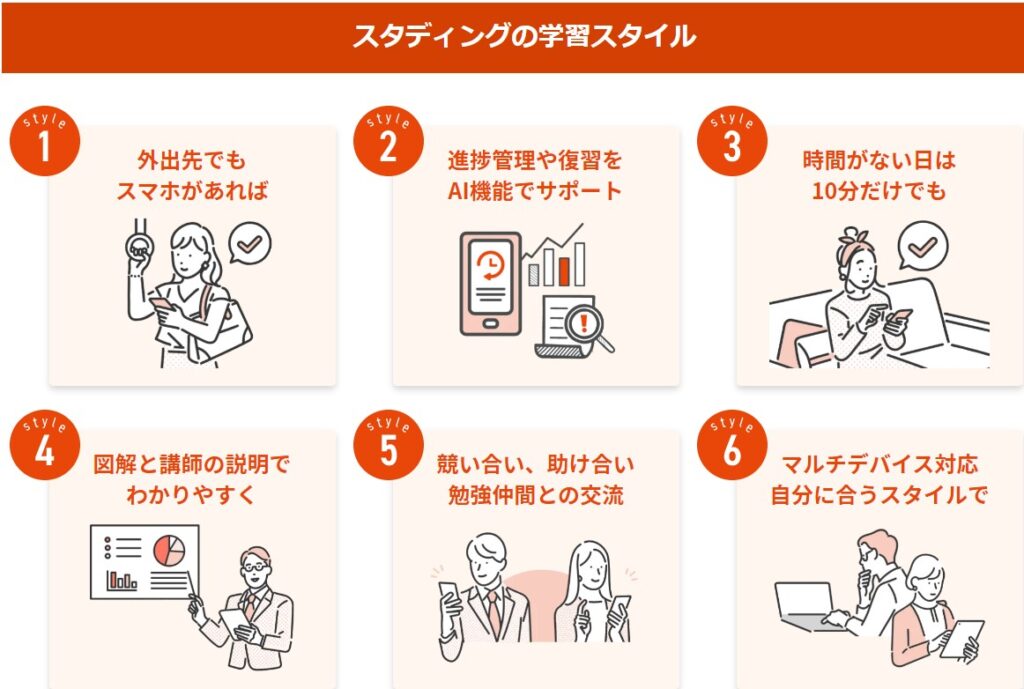 スタディングの学習スタイル

style 1
外出先でも
スマホがあれば

style 2
進捗管理や復習を
AI機能でサポート

style 3
時間がない日は
10分だけでも

style 4
図解と講師の説明で
わかりやすく

style 5
競い合い、助け合い
勉強仲間との交流

style 6
マルチデバイス対応
自分に合うスタイルで